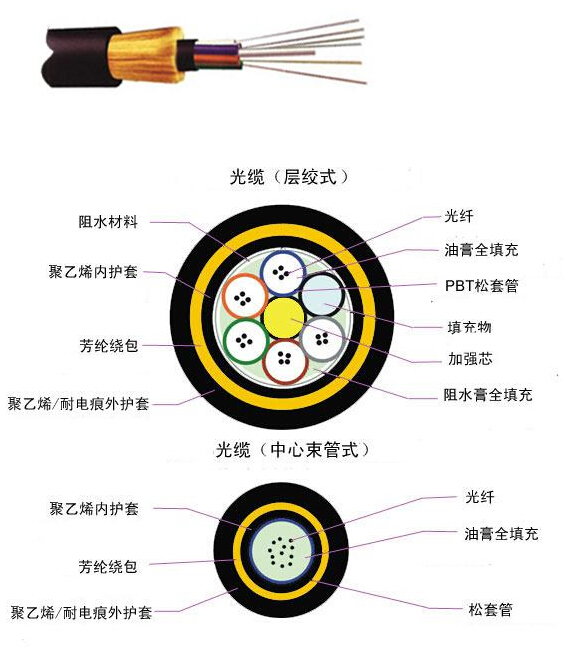 光缆（层绞式）

阻水材料
聚乙烯内护套
芳纶绕包
聚乙烯/耐电痕外护套

光纤
油膏全填充
PBT松套管
填充物
加强芯
阻水膏全填充

光缆（中心束管式）

聚乙烯内护套
芳纶绕包
聚乙烯/耐电痕外护套

光纤
油膏全填充
松套管