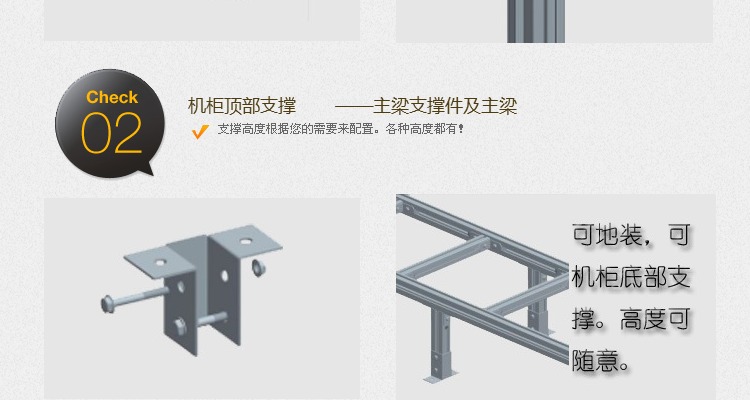 Check
02

机柜顶部支撑 ——主梁支撑件及主梁

支撑高度根据您的需要来配置。各种高度都有！

可地装，可机柜底部支撑。高度可随意。